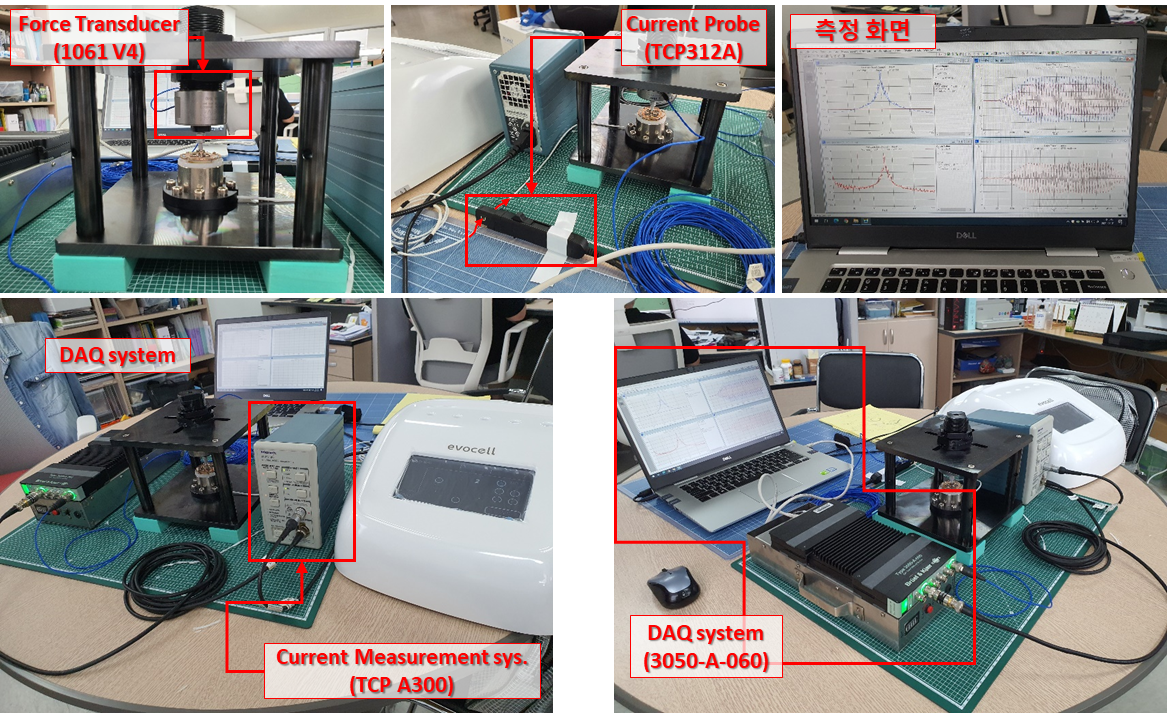 Force Transducer
(1061 V4)

Current Probe
(TCP312A)

측정 화면

DELL

DAQ system

evocell

Current Measurement sys.
(TCP A300)

DAQ system
(3050-A-060)